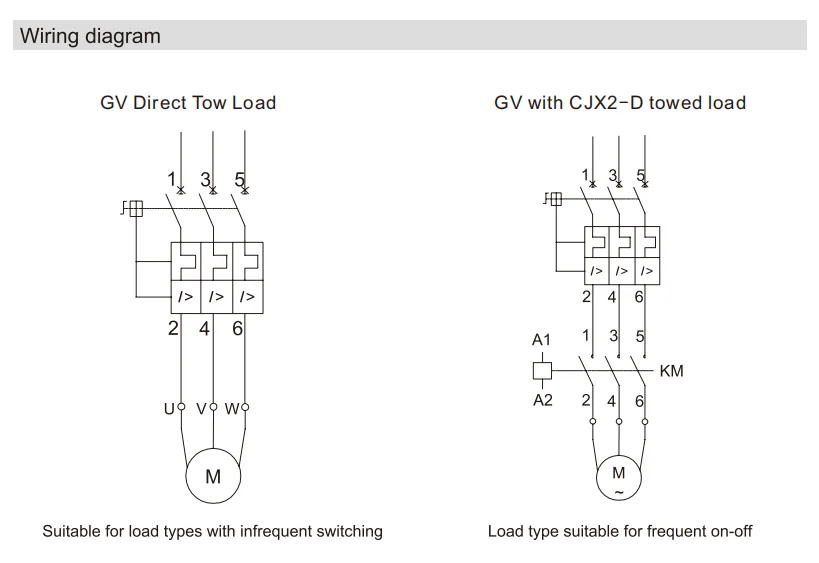 Wiring diagram

GV Direct Tow Load

1 3 5

I> I> I>

2 4 6

U V W

M

Suitable for load types with infrequent switching

GV with CJX2-D towed load

1 3 5

I> I> I>

2 4 6

1 3 5

A1

KM

A2

2 4 6

M
~

Load type suitable for frequent on-off