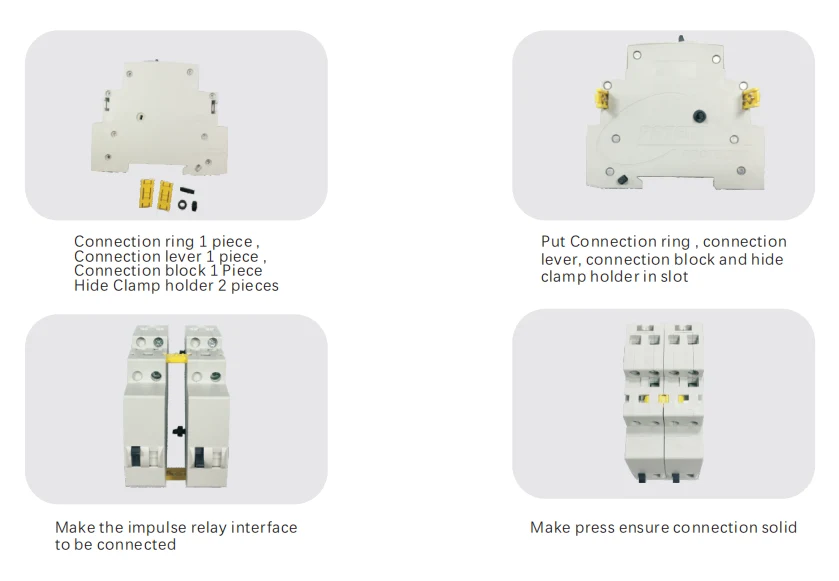 Connection ring 1 piece ,
Connection lever 1 piece ,
Connection block 1 Piece
Hide Clamp holder 2 pieces

Put Connection ring , connection lever, connection block and hide clamp holder in slot

Make the impulse relay interface to be connected

Make press ensure connection solid